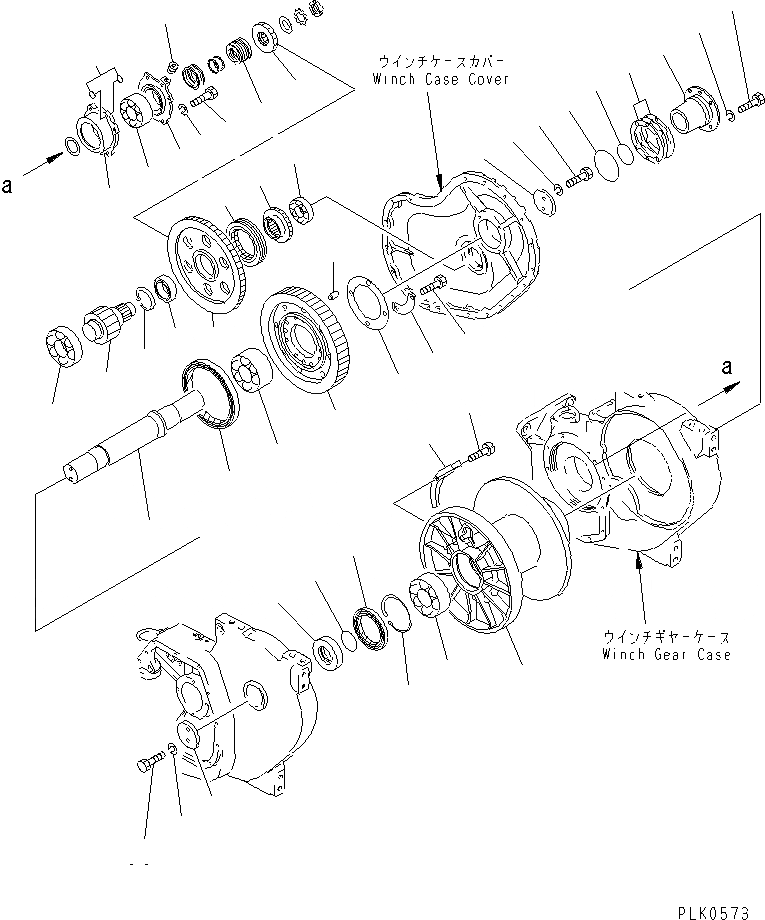 ウインチケースカバー
Winch Case Cover

a

a

ウインチギヤーケース
Winch Gear Case

PLK0573