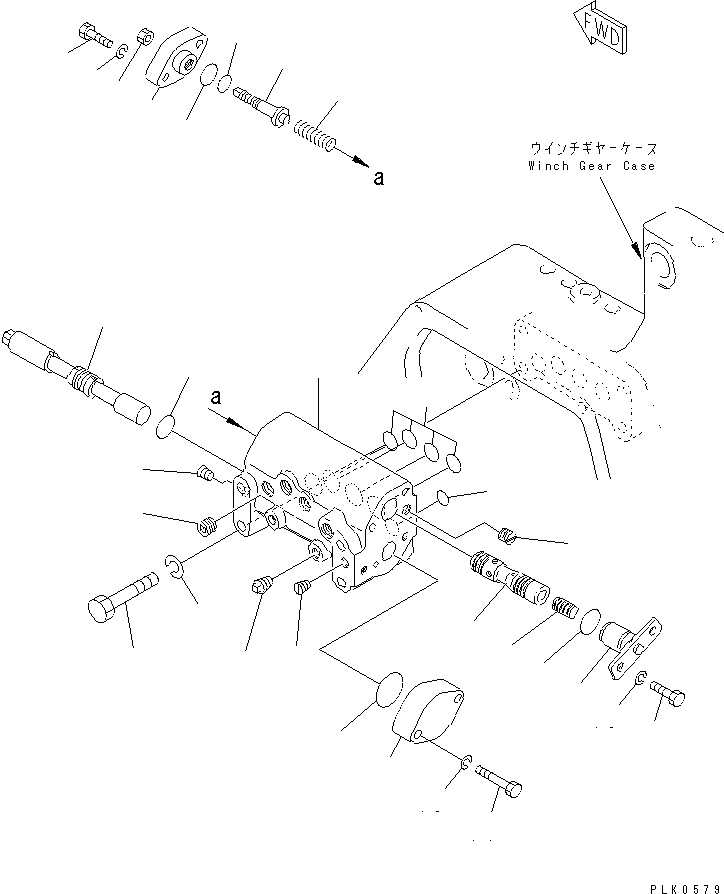 FWD

a

ウインチギヤーケース
Winch Gear Case

a

PLK0579