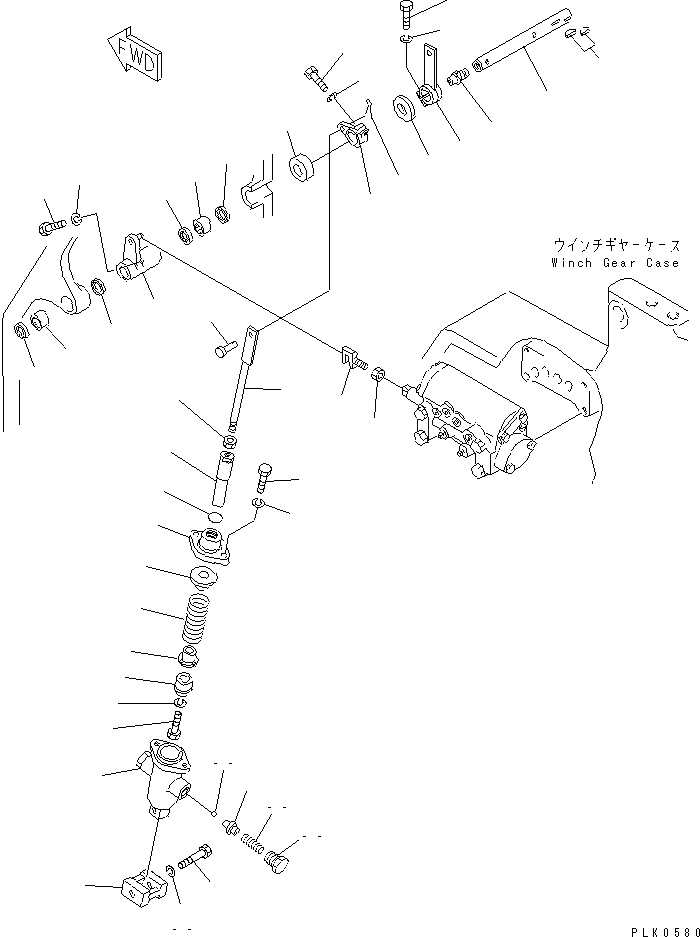 FWD

ウインチギヤーケース
Winch Gear Case

PLK0580