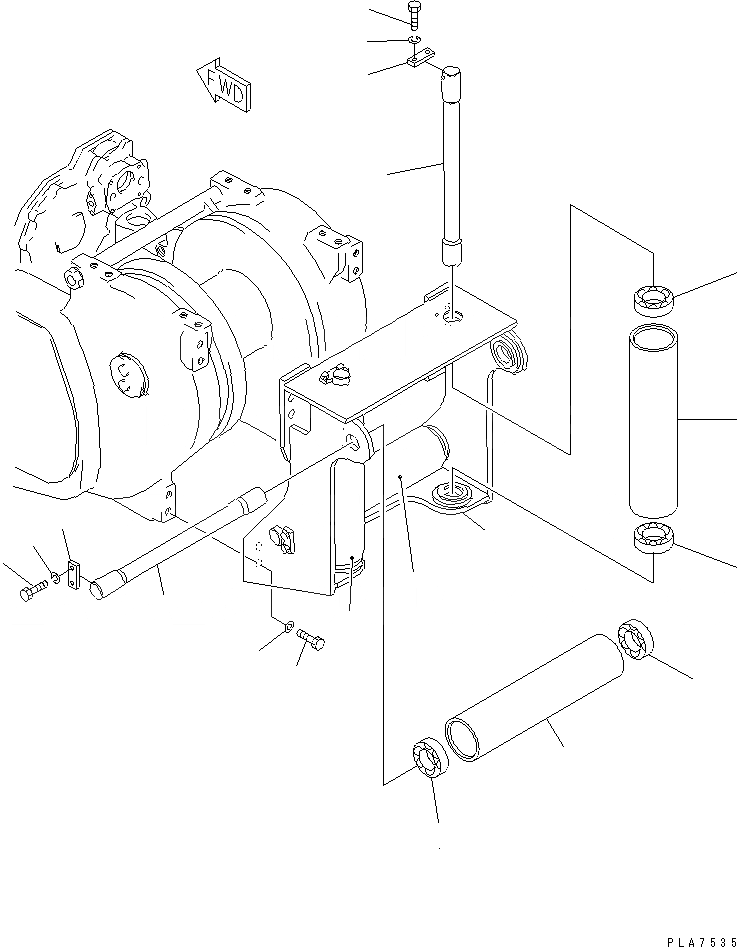 FWD

PLA7535