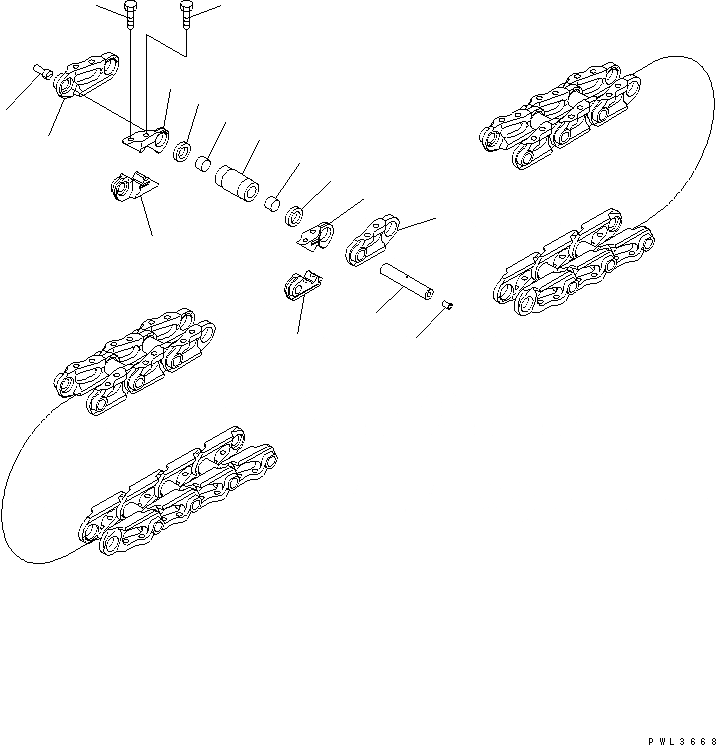 PWL3668