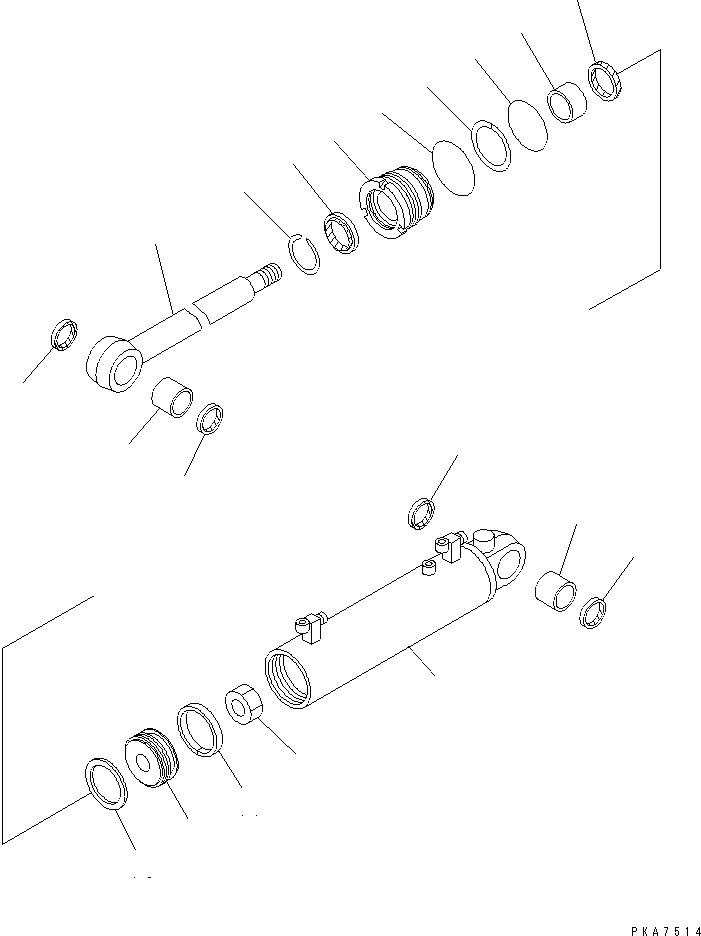 PKA7514