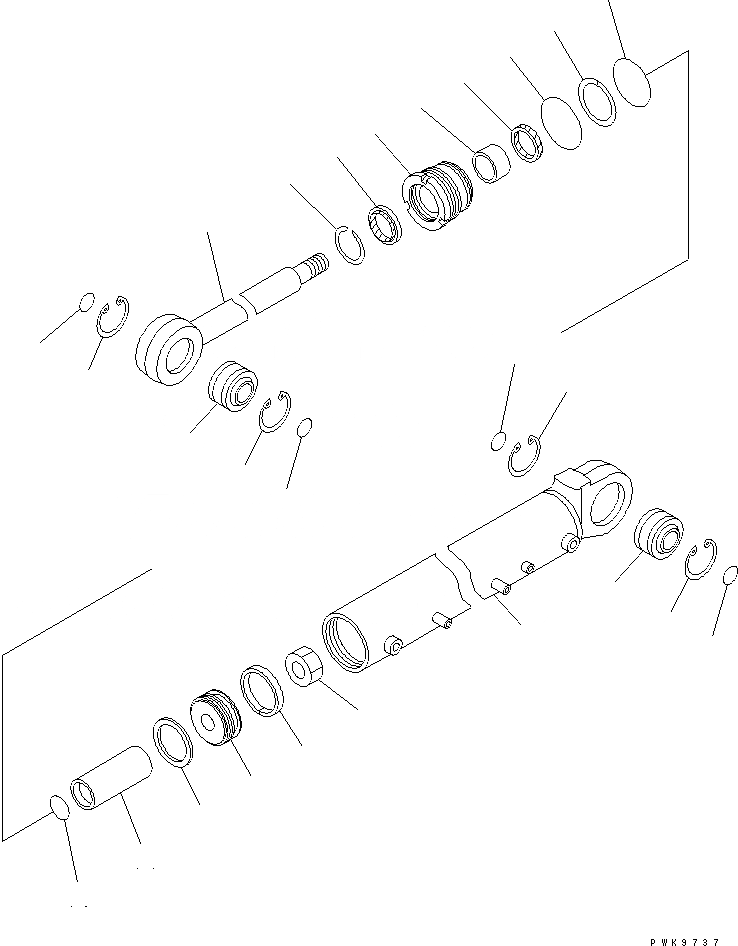 PWK9737