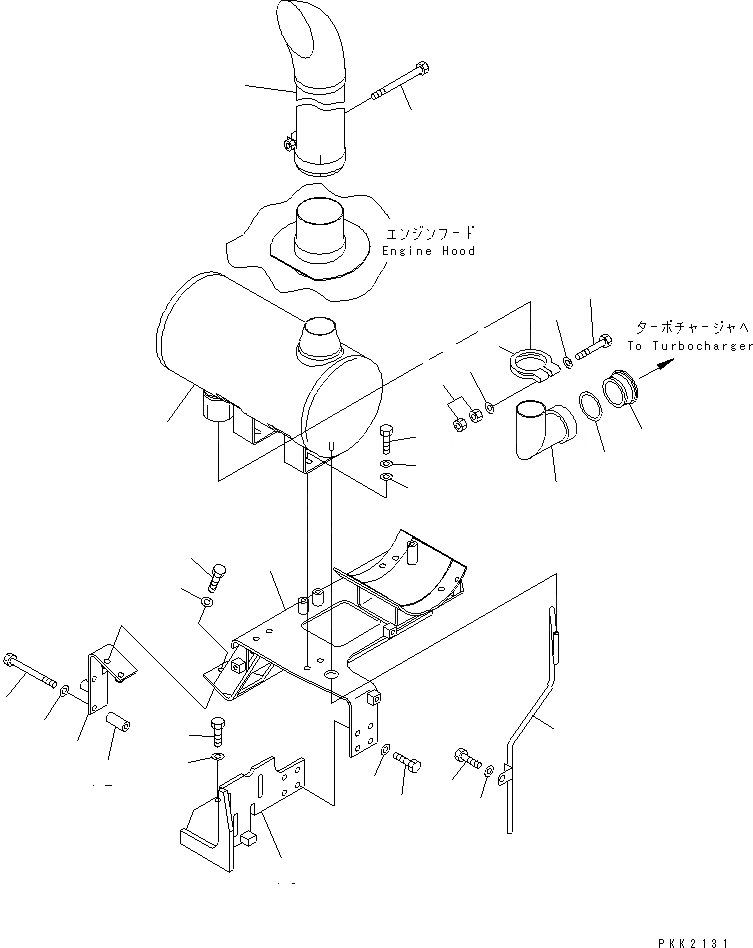 エンジンフード
Engine Hood

ターボチャージャへ
To Turbocharger

PKK2131