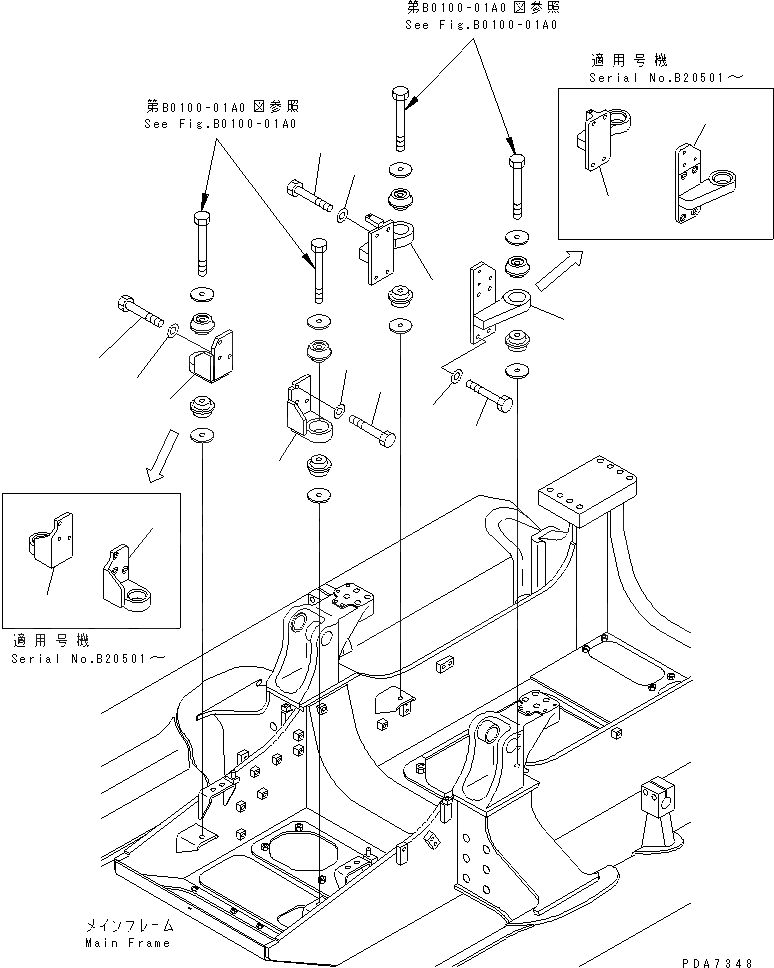 第B0100-01A0図参照
See Fig.B0100-01A0

適用号機
Serial No.B20501～

第B0100-01A0図参照
See Fig.B0100-01A0

適用号機
Serial No.B20501～

メインフレーム
Main Frame

PDA7348