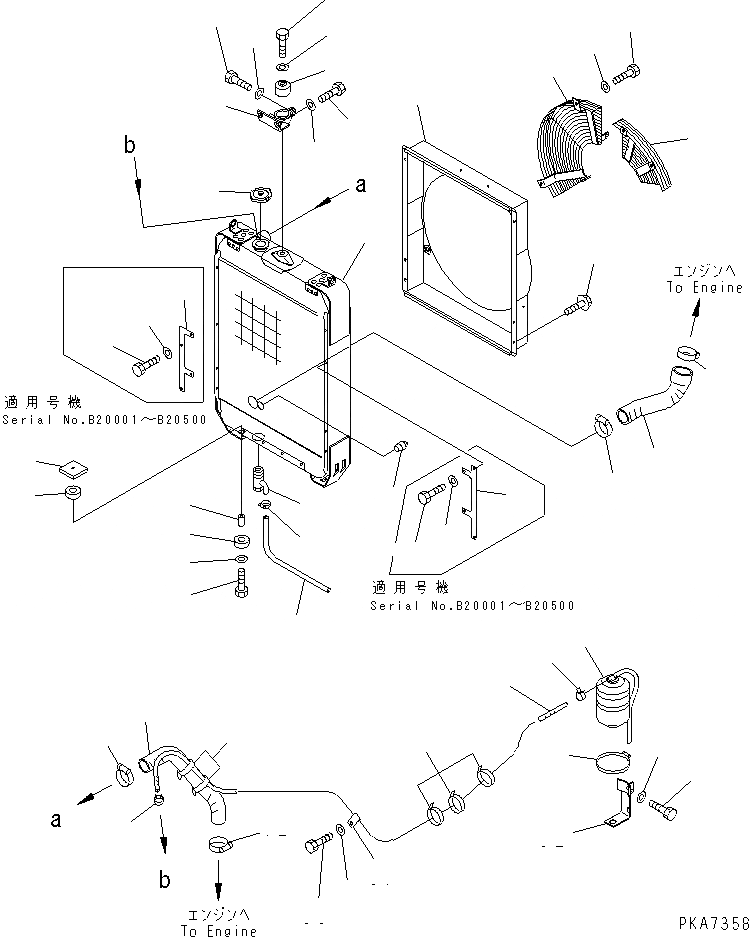 b

a

エンジンへ
To Engine

適用号機
Serial No.B20001～B20500

適用号機
Serial No.B20001～B20500

a

b

エンジンへ
To Engine

PKA7358