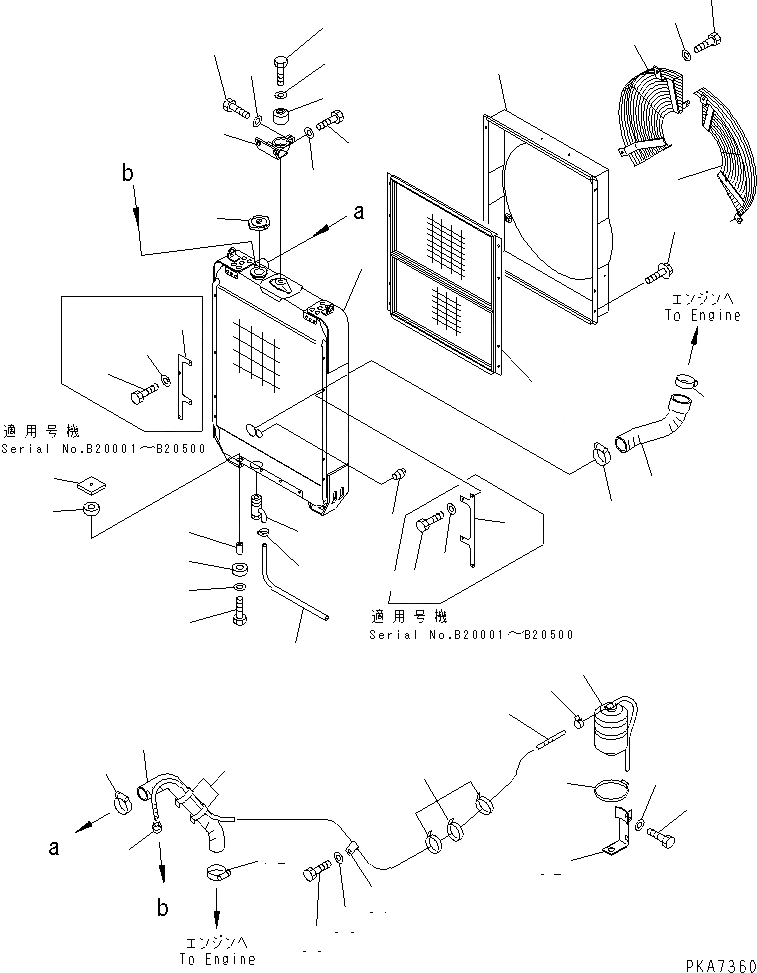 b

a

エンジンへ
To Engine

適用号機
Serial No.B20001～B20500

適用号機
Serial No.B20001～B20500

a

b

エンジンへ
To Engine

PKA7360