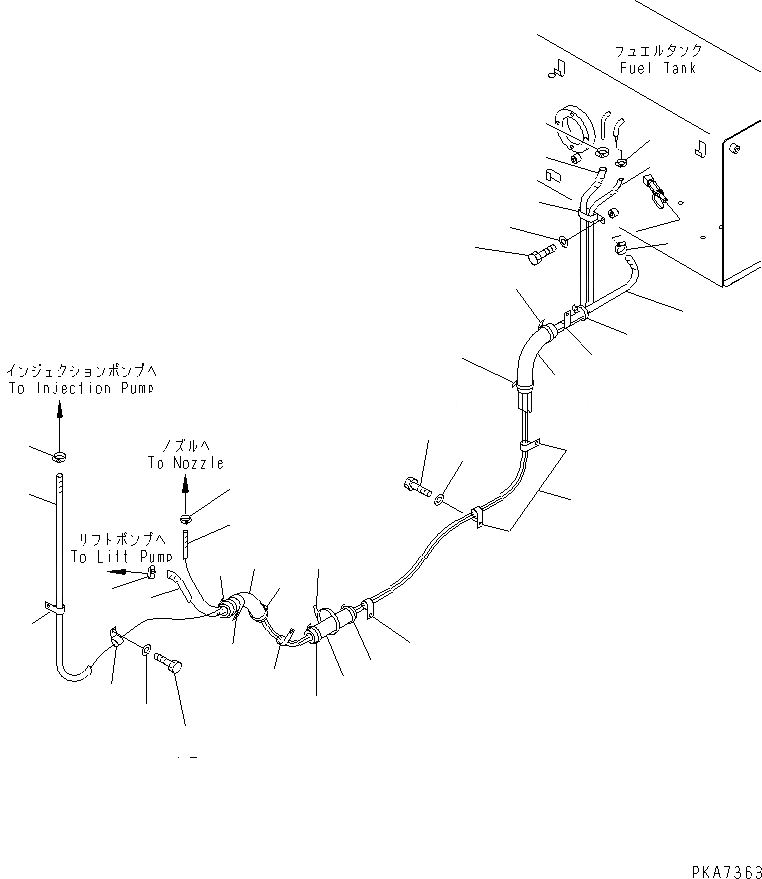 フュエルタンク
Fuel Tank

インジェクションポンプへ
To Injection Pump

ノズルへ
To Nozzle

リフトポンプへ
To Lift Pump

PKA7363