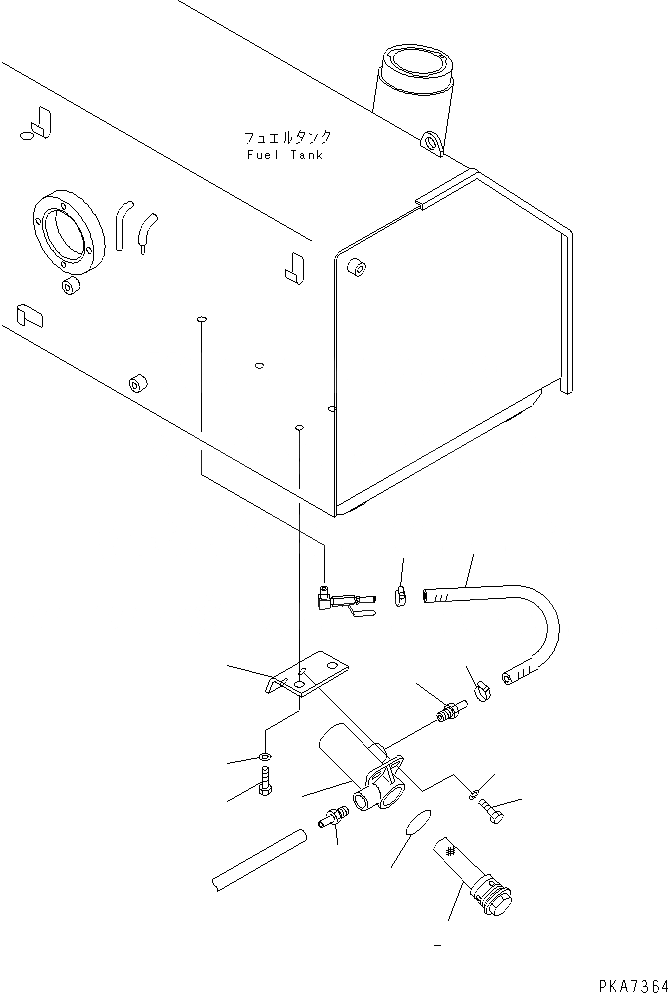 フュエルタンク
Fuel Tank

PKA7364