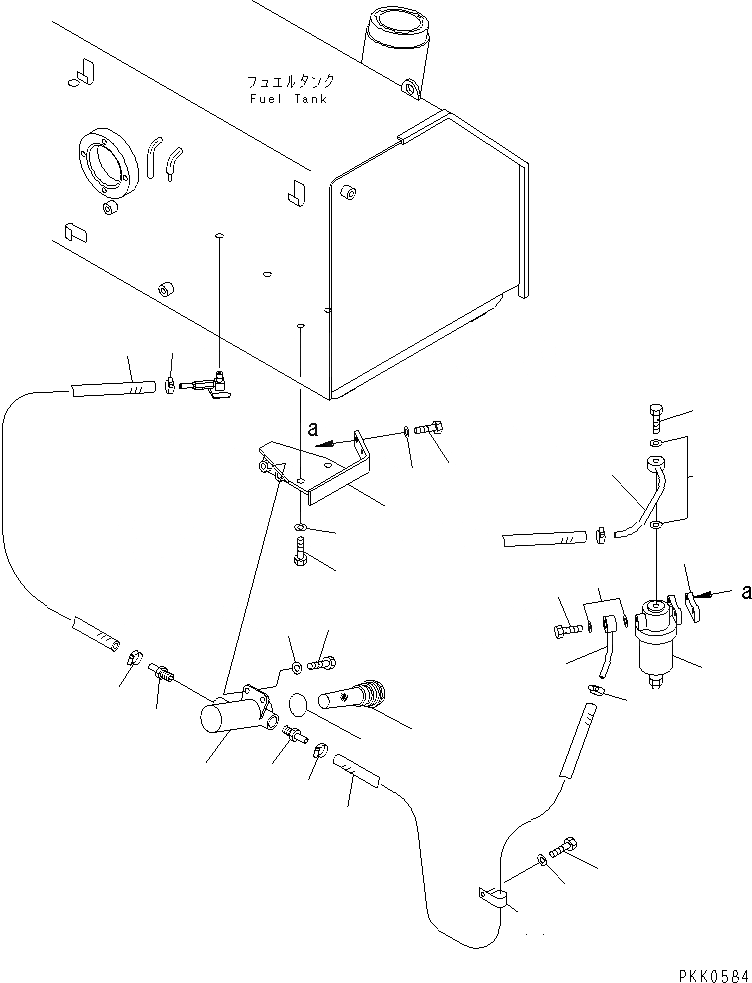 フュエルタンク
Fuel Tank

a

a

PKK0584