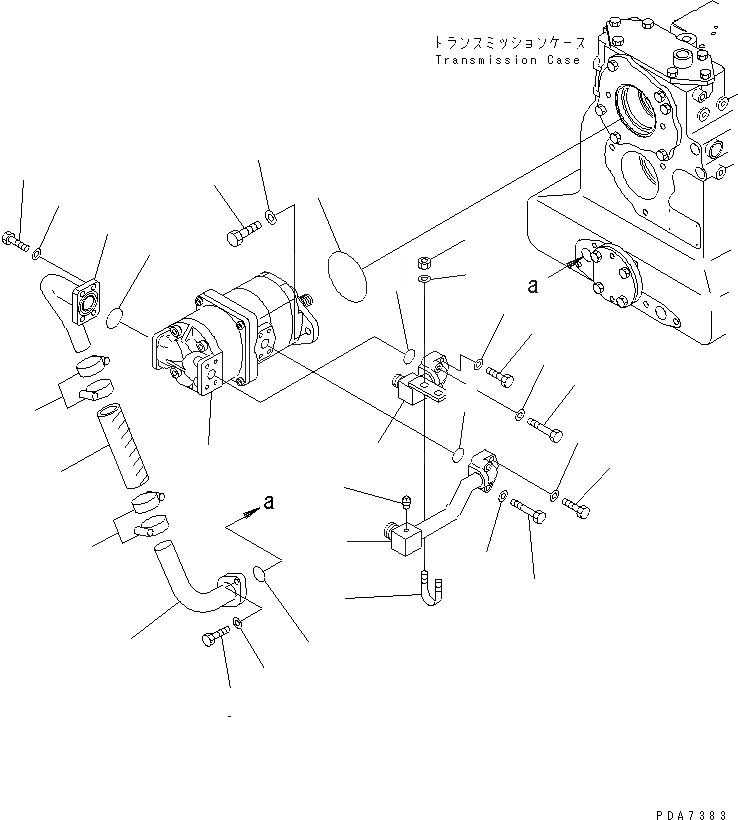 トランスミッションケース
Transmission Case

a

a

PDA7383