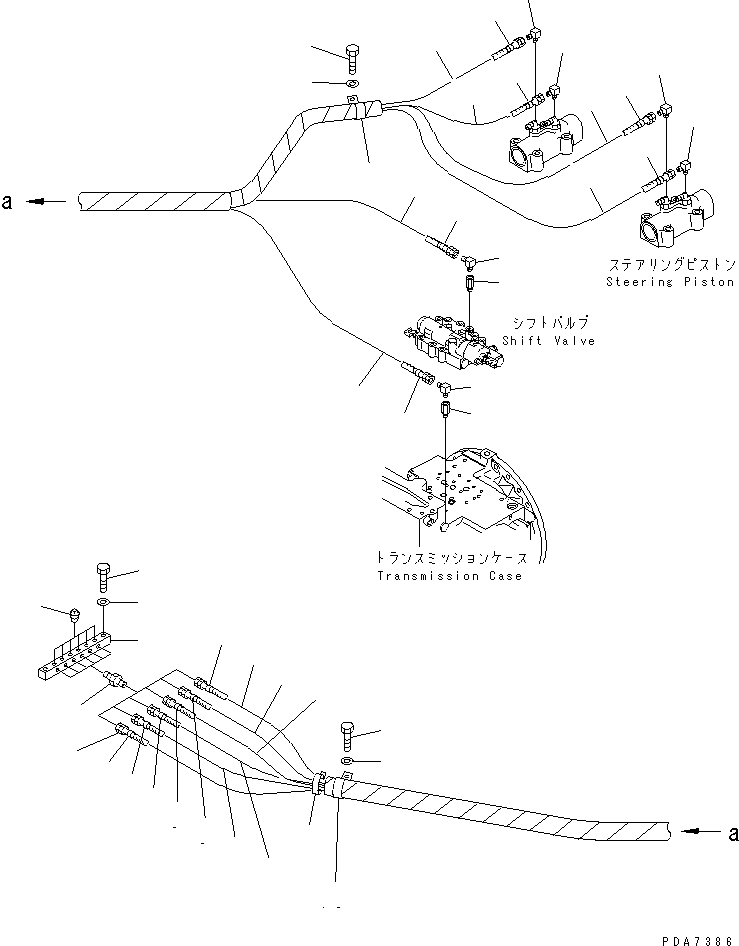 a

ステアリングピストン
Steering Piston

シフトバルブ
Shift Valve

トランスミッションケース
Transmission Case

a

PDA7386