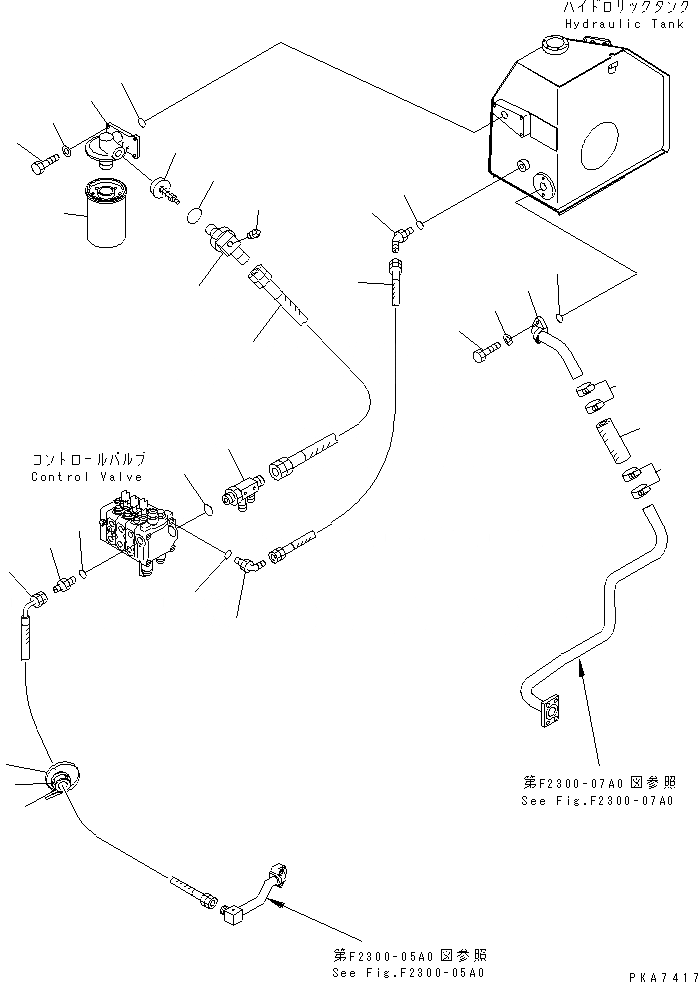 ハイドロリックタンク
Hydraulic Tank

コントロールバルブ
Control Valve

第F2300-07A0図参照
See Fig.F2300-07A0

第F2300-05A0図参照
See Fig.F2300-05A0

PKA7417