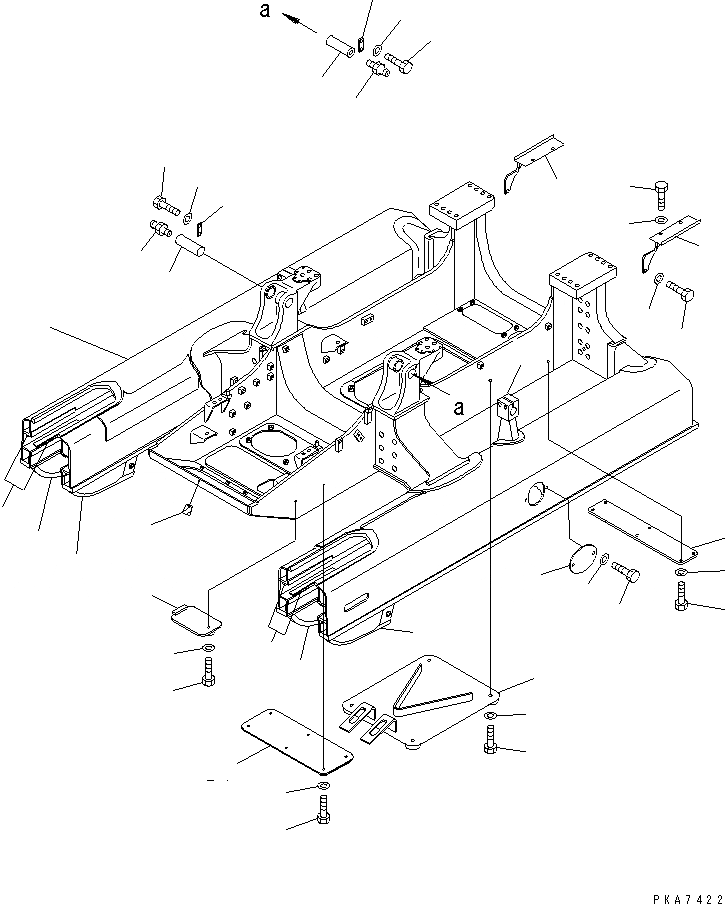 a

a

PKA7422