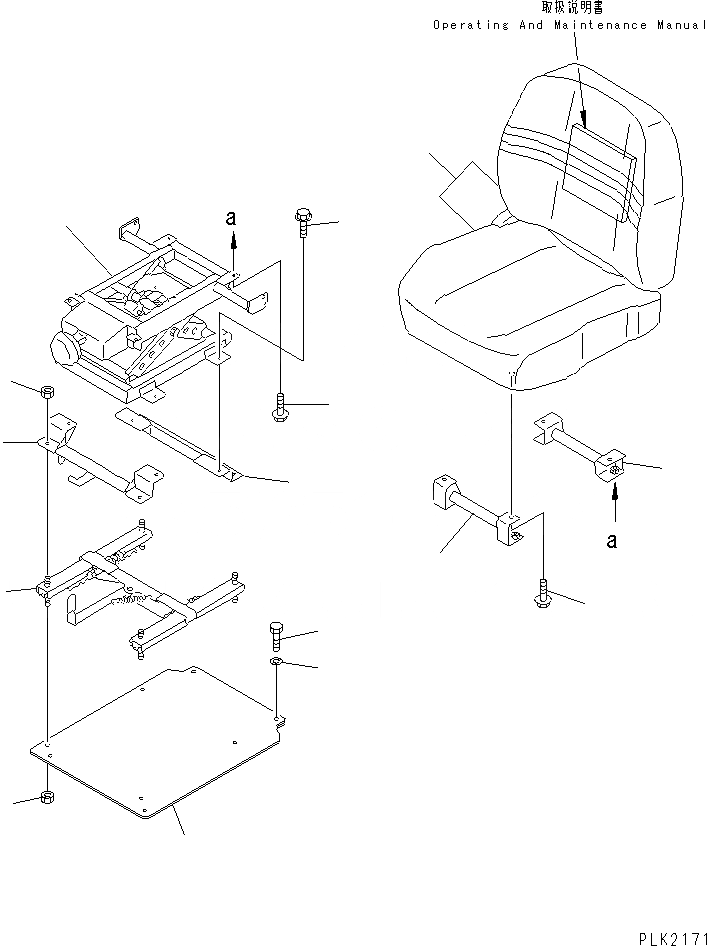 取扱説明書
Operating And Maintenance Manual

a

a

PLK2171