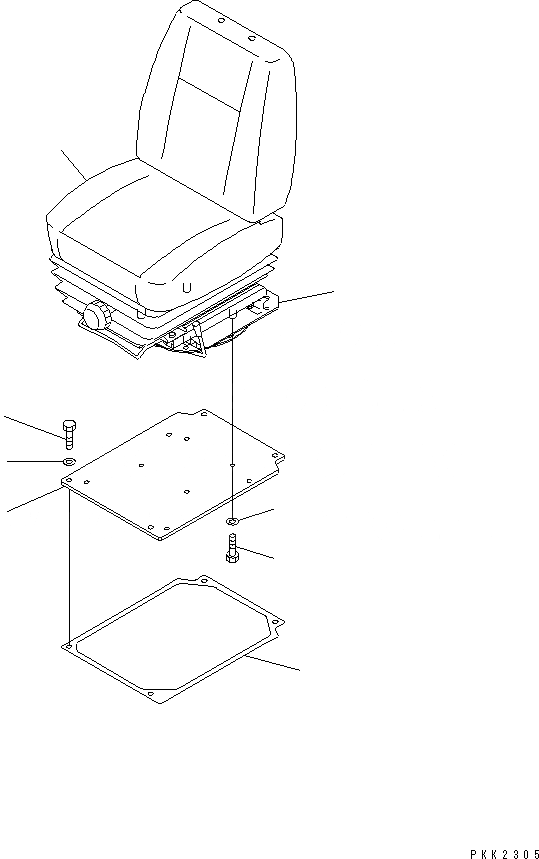 PKK2305