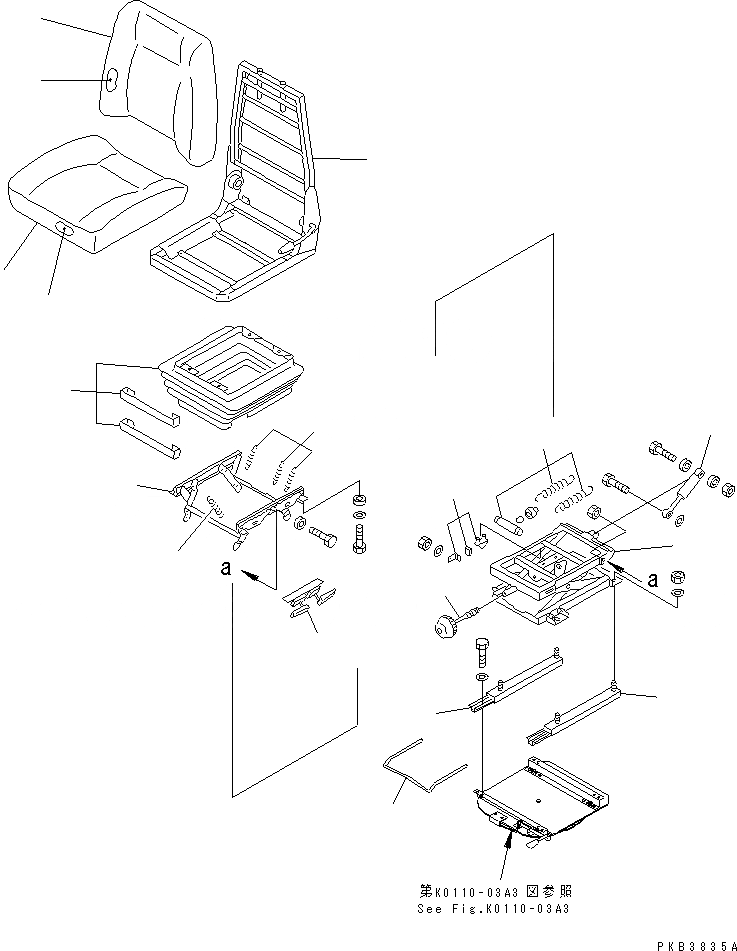 a

a

第K0110-03A3 図参照
See Fig.K0110-03A3

PKB3835A