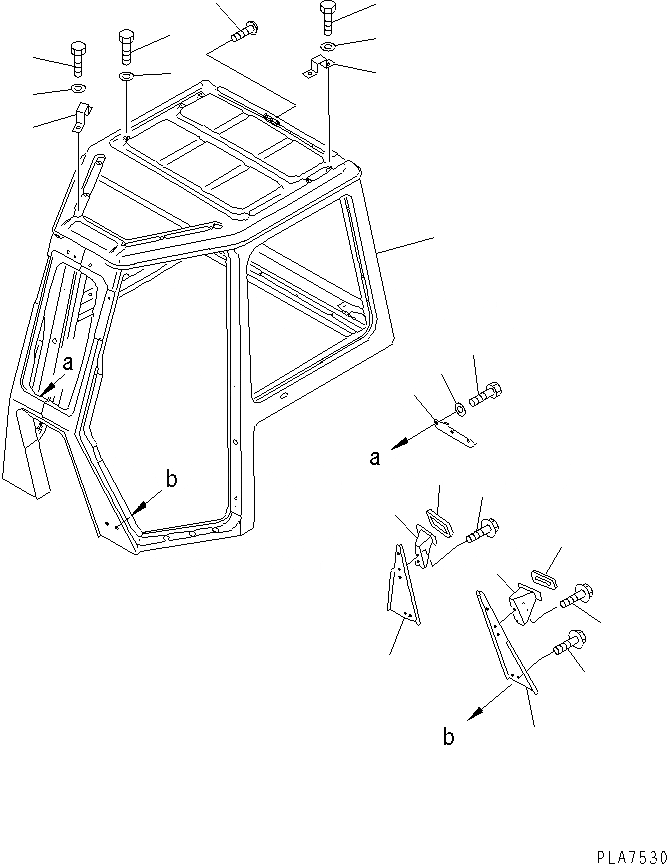 a
b
a
b
PLA7530