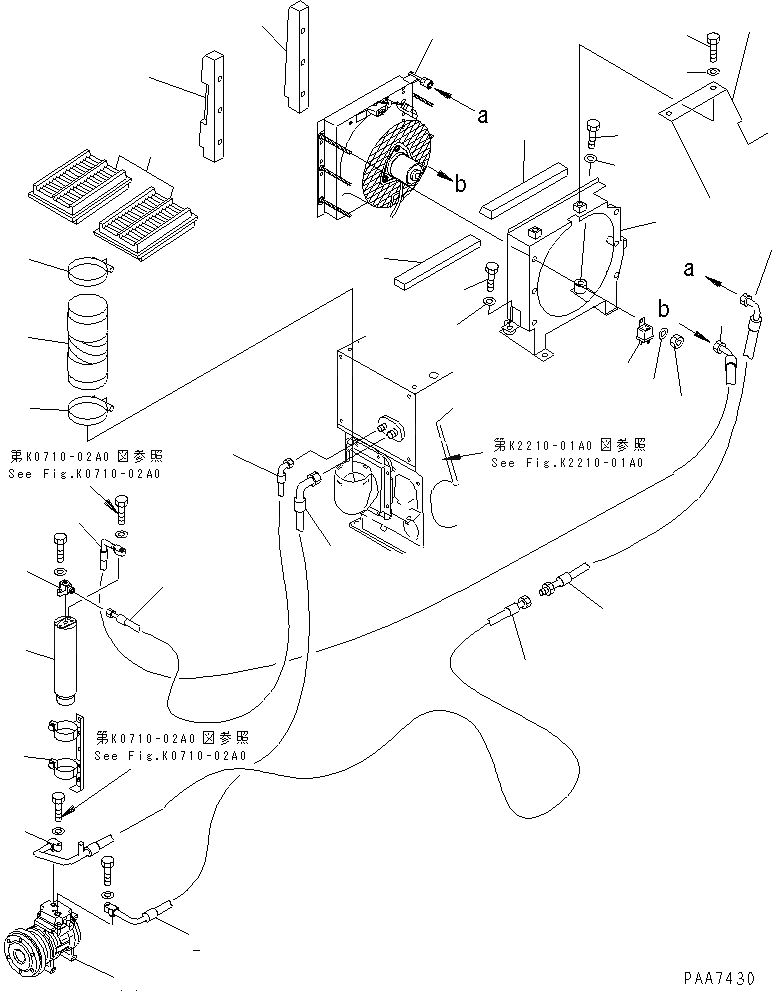 a
b
a
b
第K0710-02A0 図参照
See Fig.K0710-02A0
第K2210-01A0 図参照
See Fig.K2210-01A0
第K0710-02A0 図参照
See Fig.K0710-02A0
PAA7430