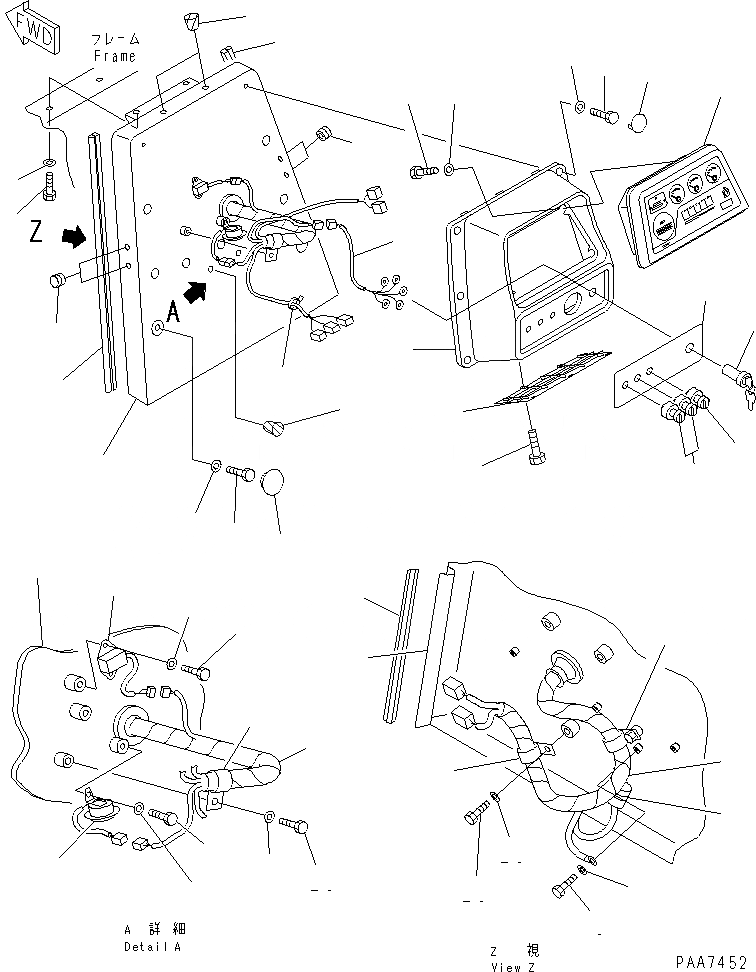 FWD

フレーム
Frame

Z

A

A 詳細
Detail A

Z 視
View Z

PAA7452