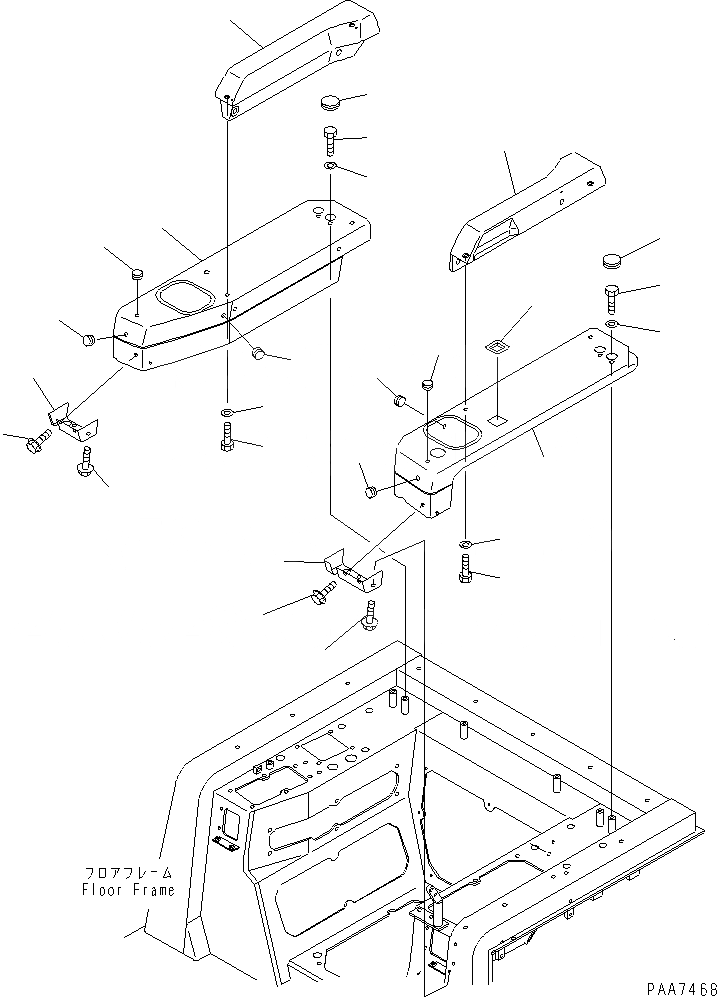 フロアフレーム
Floor Frame

PAA7468