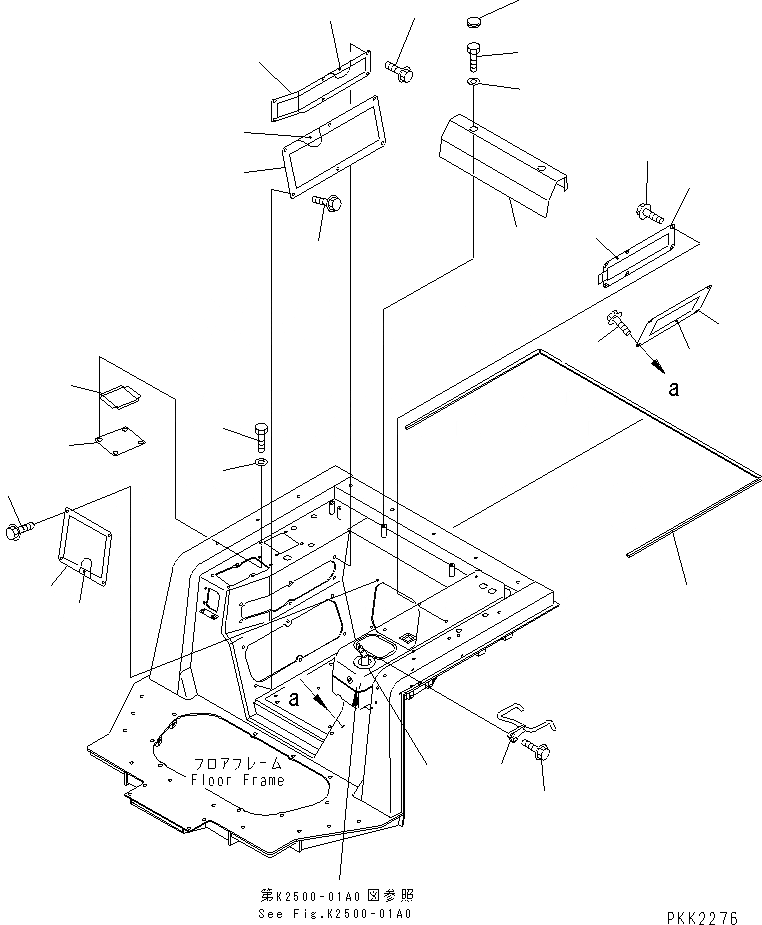 a

a

フロアフレーム
Floor Frame

第K2500-01A0図参照
See Fig.K2500-01A0

PKK2276