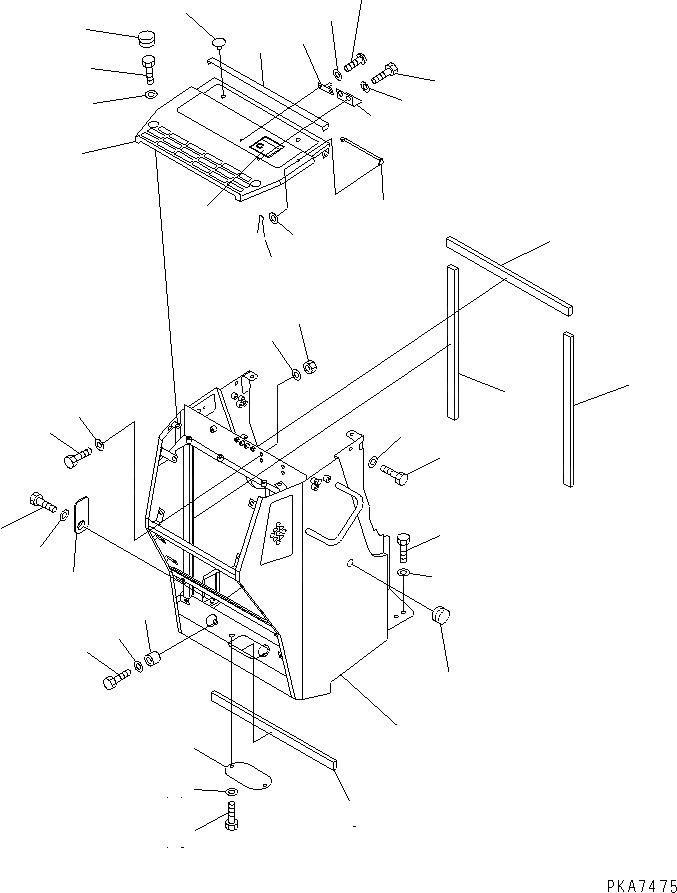 PKA7475