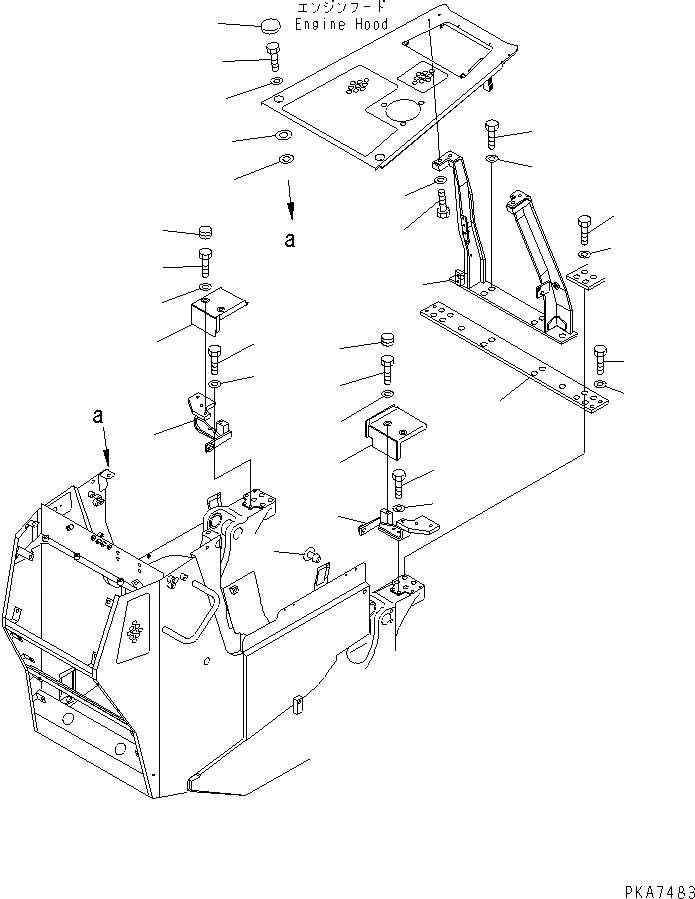 エンジンフード
Engine Hood

a

a

PKA7483