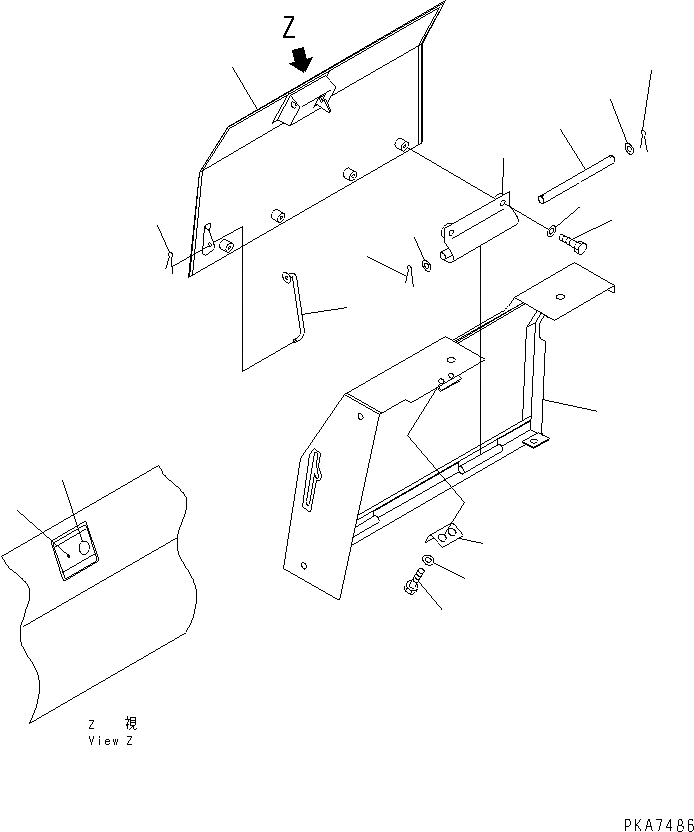 Z

Z 視
View Z

PKA7486