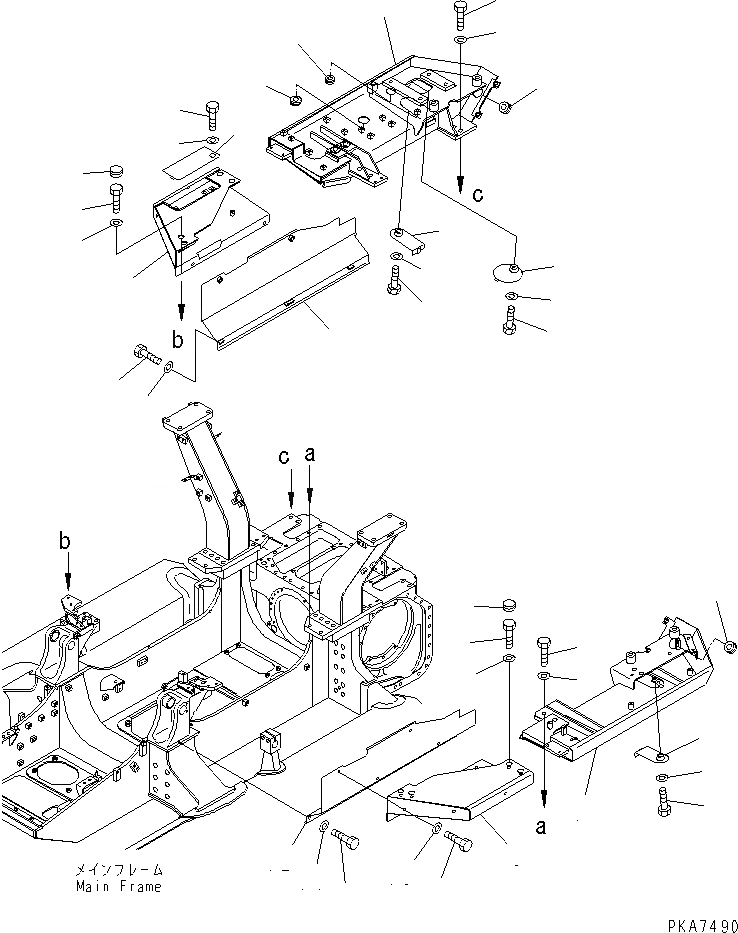 c

b

c a

b

a

メインフレーム
Main Frame

PKA7490