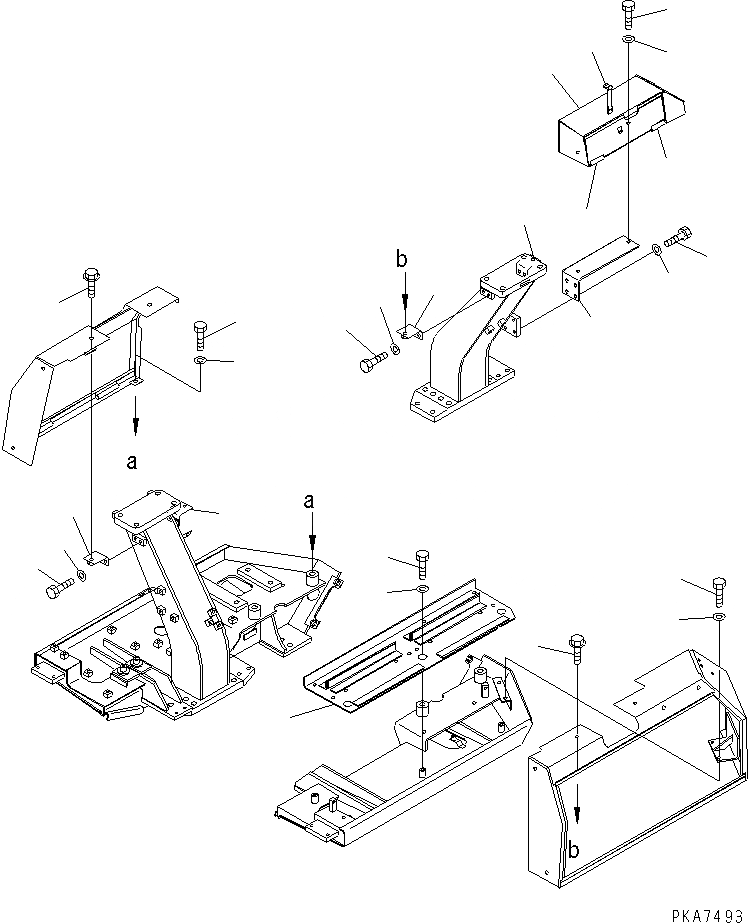 b
a
a
b
PKA7493