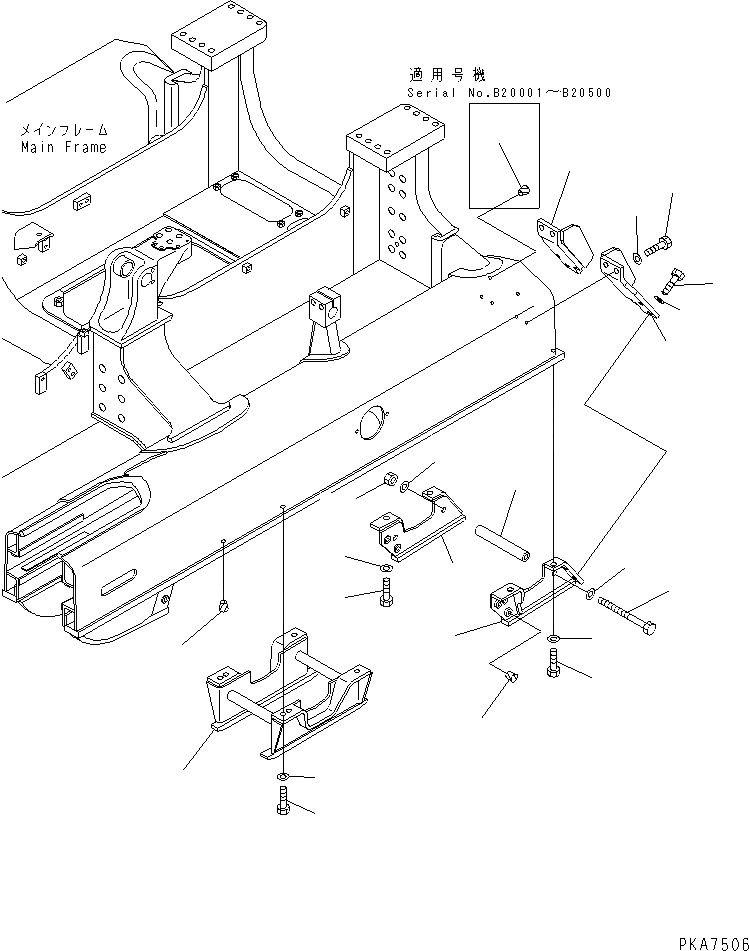 適用号機
Serial No.B20001～B20500

メインフレーム
Main Frame

PKA7506