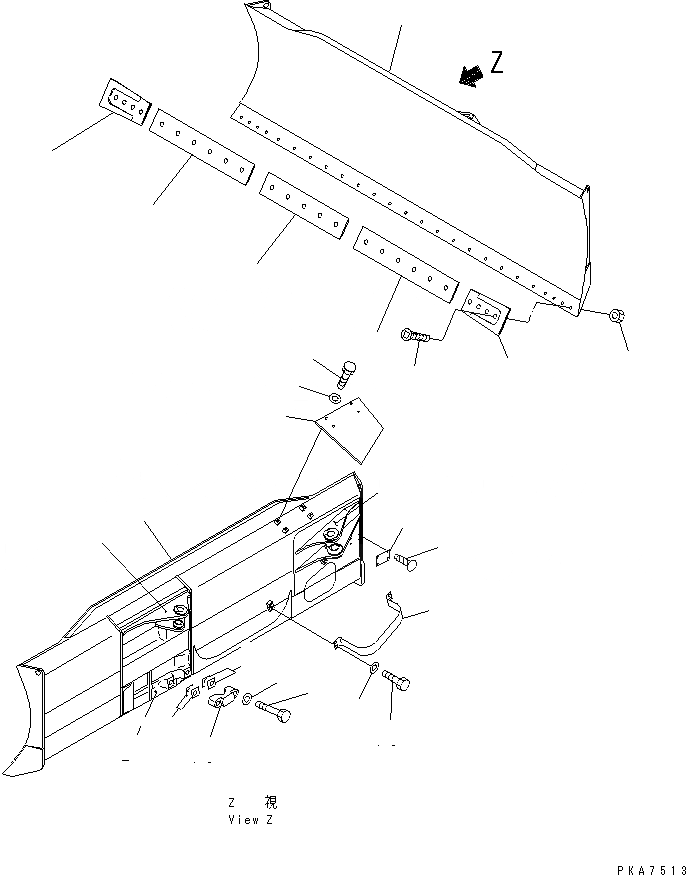 Z

Z 視
View Z

PKA7513