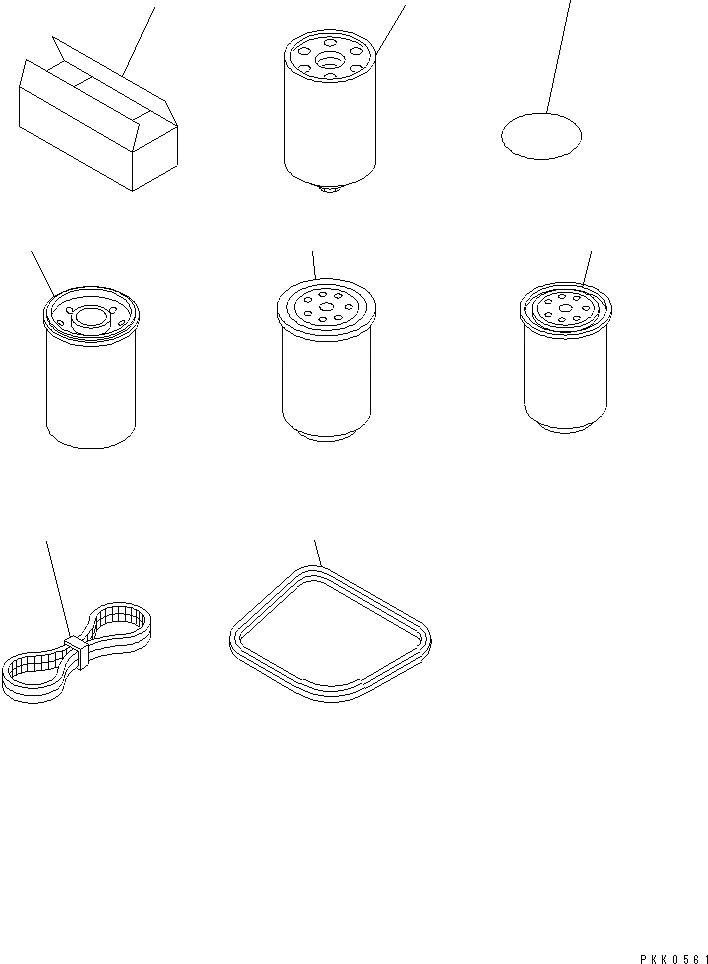 PKK0561