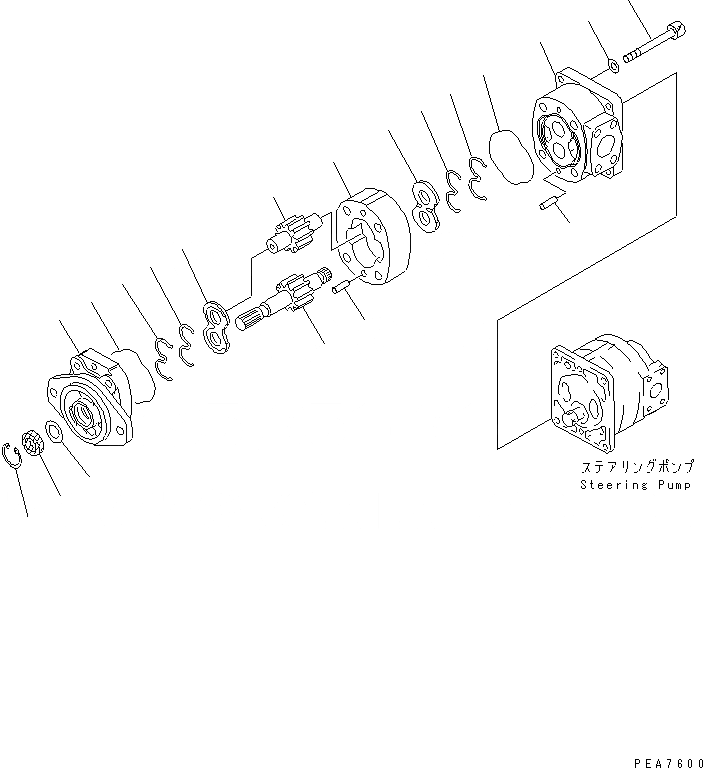 ステアリングポンプ
Steering Pump

PEA7600