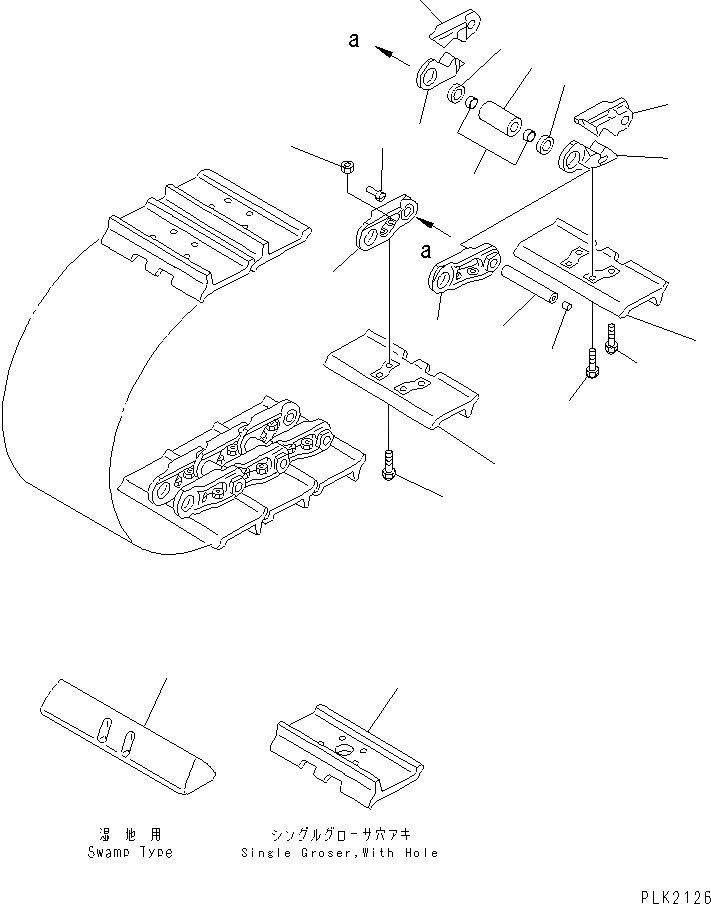 a

a

湿 地 用
Swamp Type

シングルグローサ穴アキ
Single Groser,With Hole

PLK2126