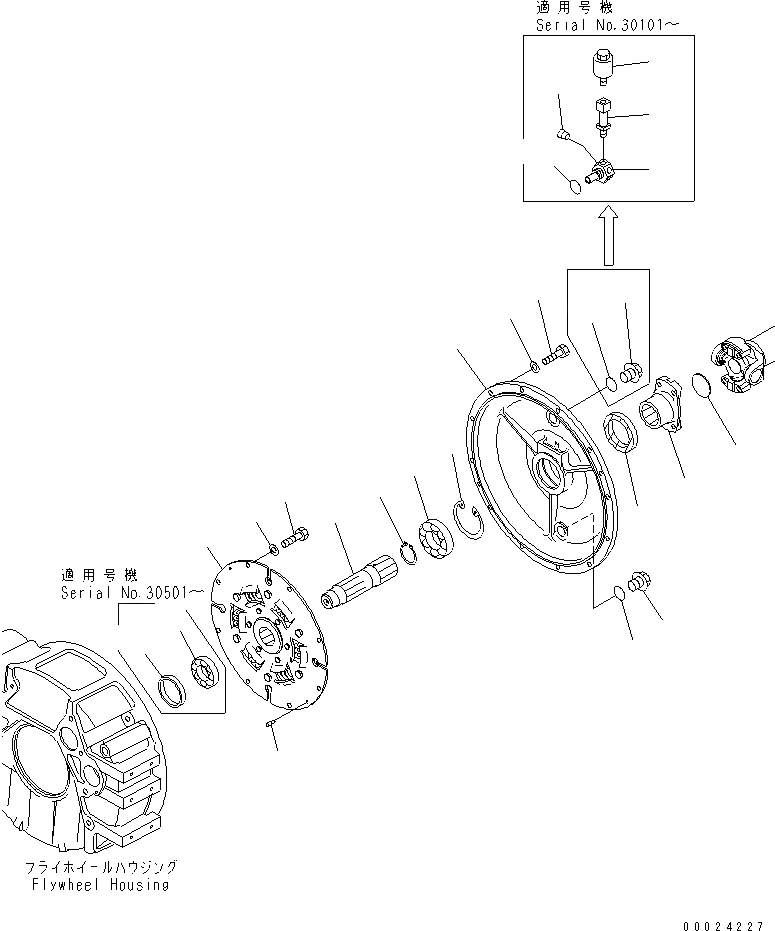 適用号機
Serial No.30101～

適用号機
Serial No.30501～

フライホイールハウジング
Flywheel Housing

00024227