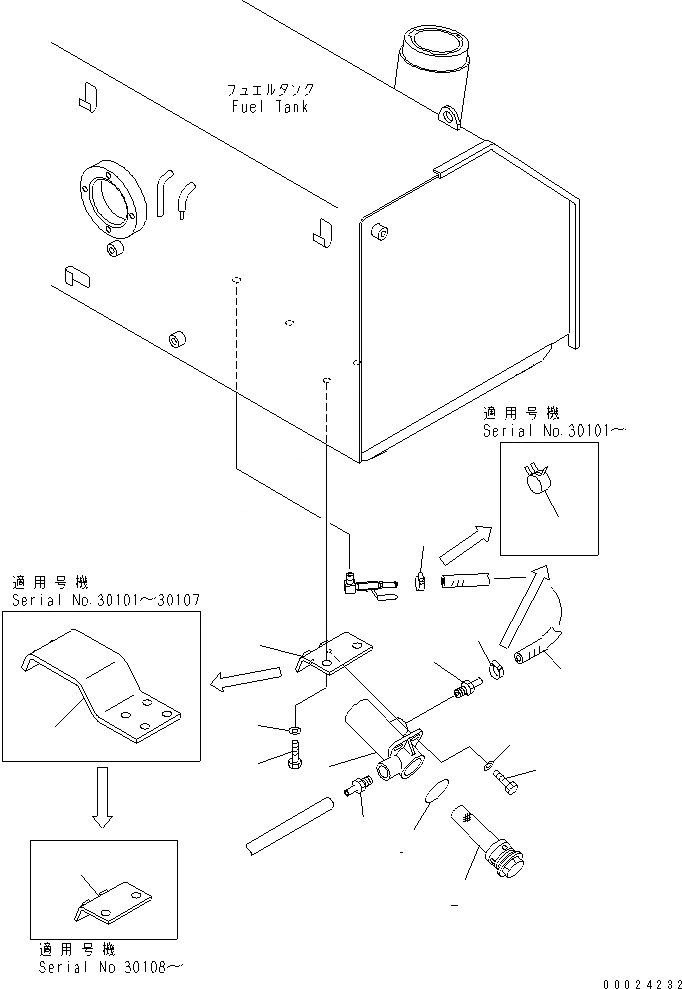 フュエルタンク
Fuel Tank

適用号機
Serial No.30101～

適用号機
Serial No.30101～30107

適用号機
Serial No 30108～

00024232