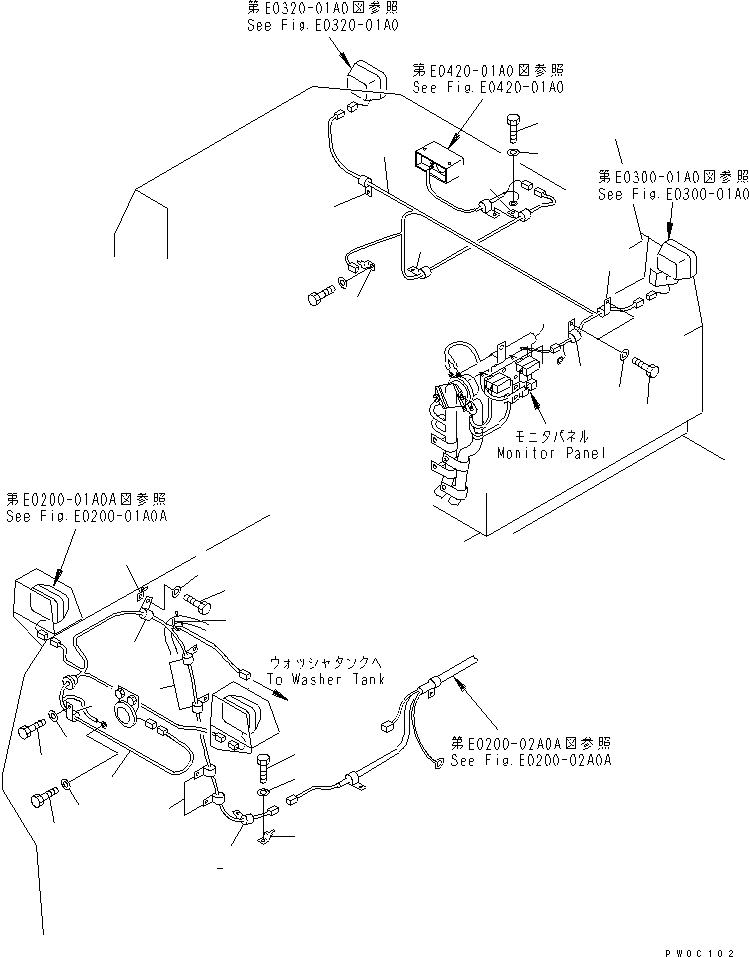 第E0320-01A0図参照
See Fig.E0320-01A0

第E0420-01A0図参照
See Fig.E0420-01A0

第E0300-01A0図参照
See Fig.E0300-01A0

モニタパネル
Monitor Panel

第E0200-01A0A図参照
See Fig.E0200-01A0A

ウォッシャタンクへ
To Washer Tank

第E0200-02A0A図参照
See Fig.E0200-02A0A

PW0C102