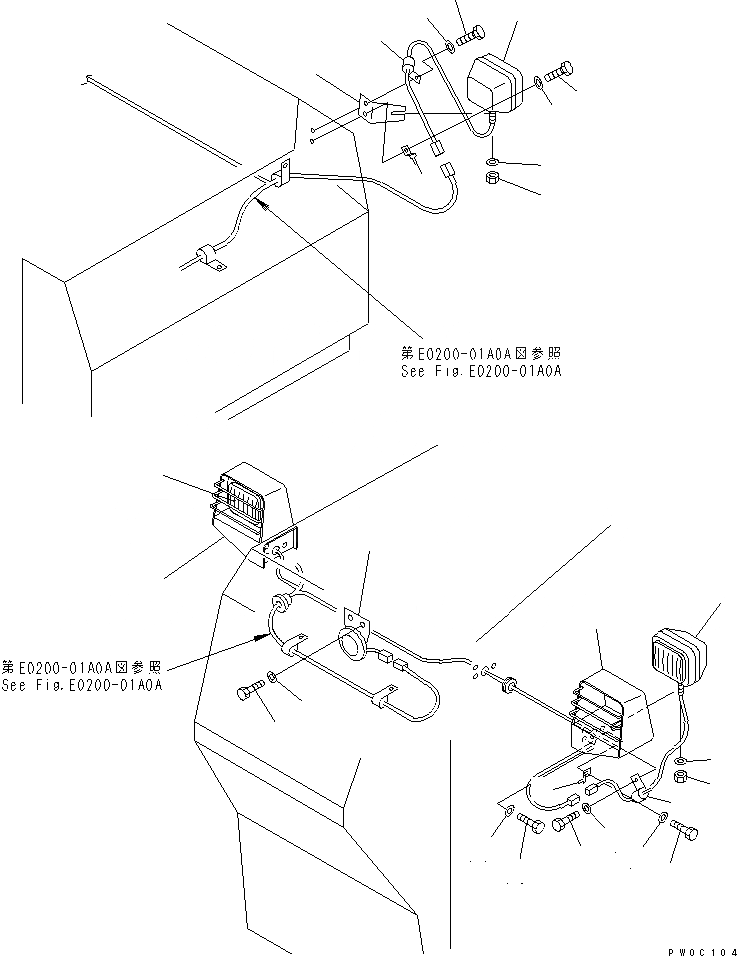 第E0200-01A0A図参照
See Fig.E0200-01A0A

第E0200-01A0A図参照
See Fig.E0200-01A0A

PW0C104