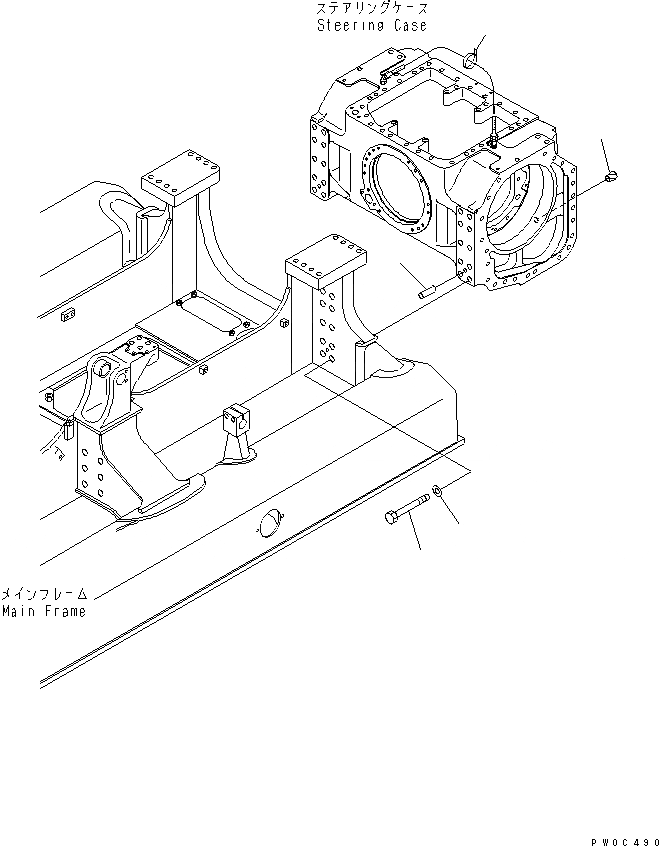 ステアリングケース
Steering Case

メインフレーム
Main Frame

PW0C490