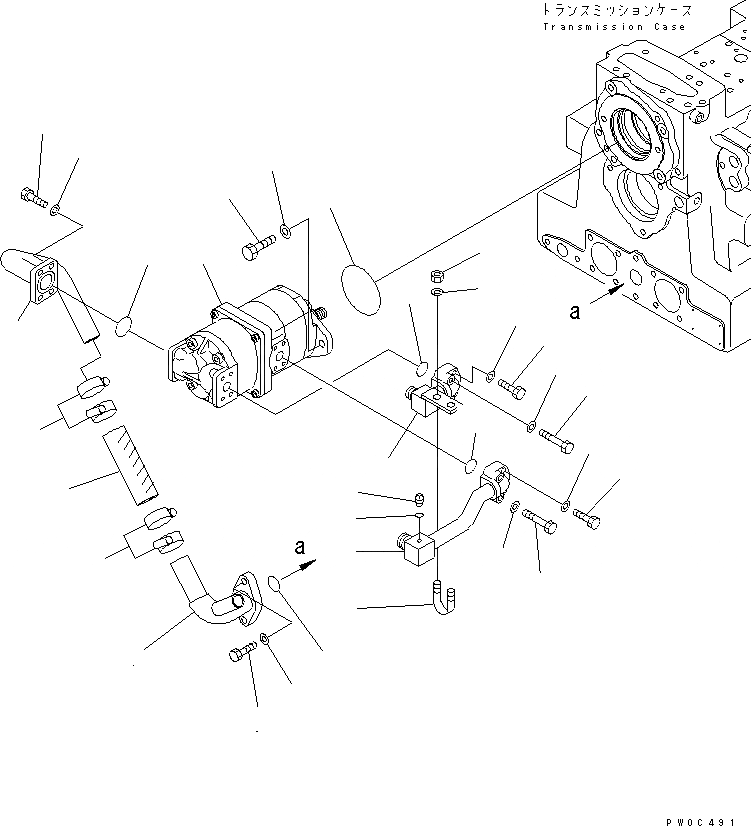 トランスミッションケース
Transmission Case

a

a

PW0C491