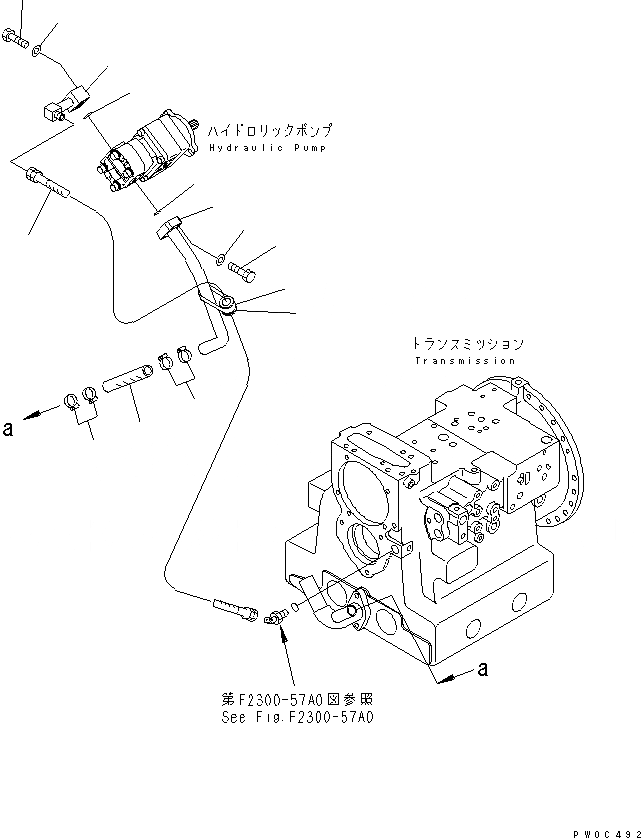 ハイドロリックポンプ
Hydraulic Pump

トランスミッション
Transmission

a

a

第F2300-57A0図参照
See Fig.F2300-57A0

PW0C492