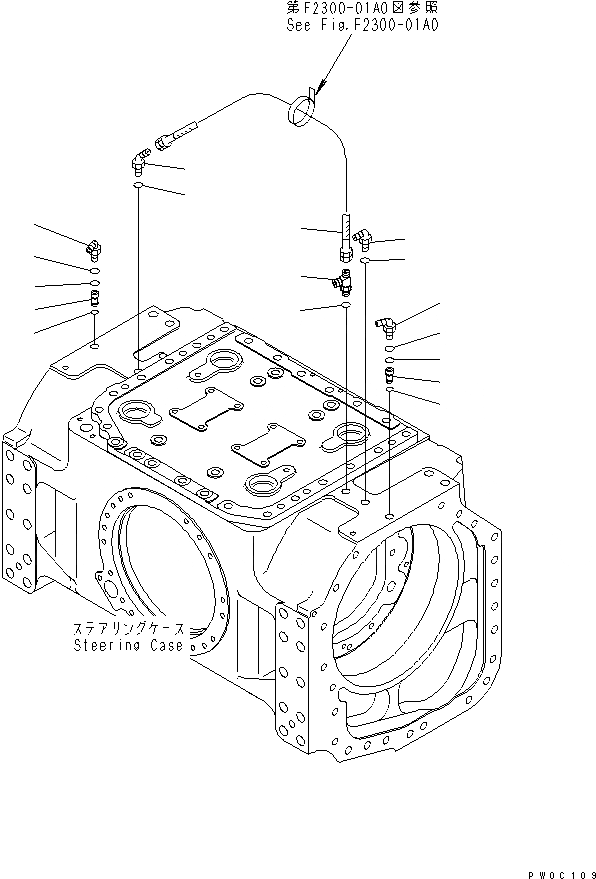 第F2300-01A0図参照
See Fig.F2300-01A0

ステアリングケース
Steering Case

PW0C109