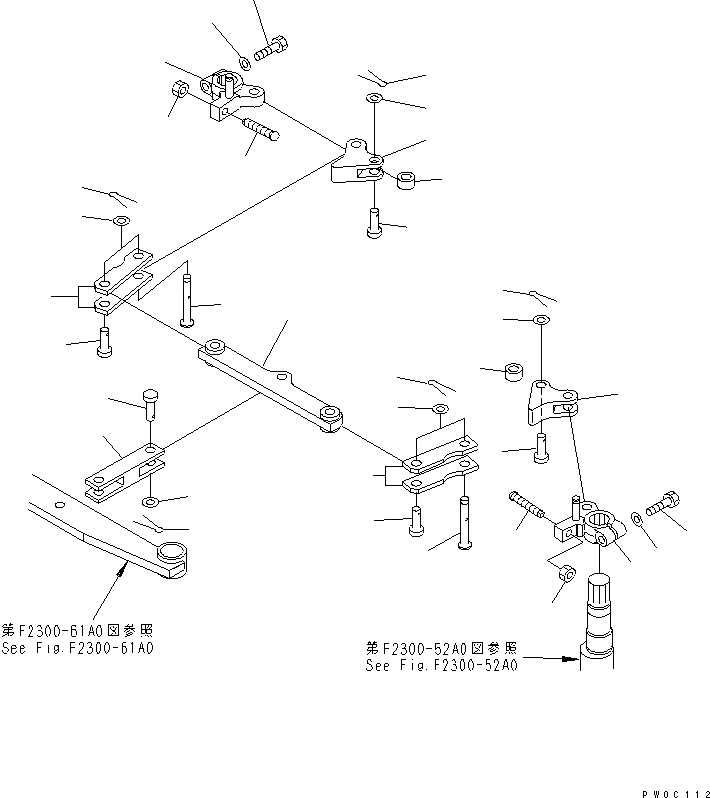 第F2300-61A0図参照
See Fig.F2300-61A0

第F2300-52A0図参照
See Fig.F2300-52A0

PW0C112