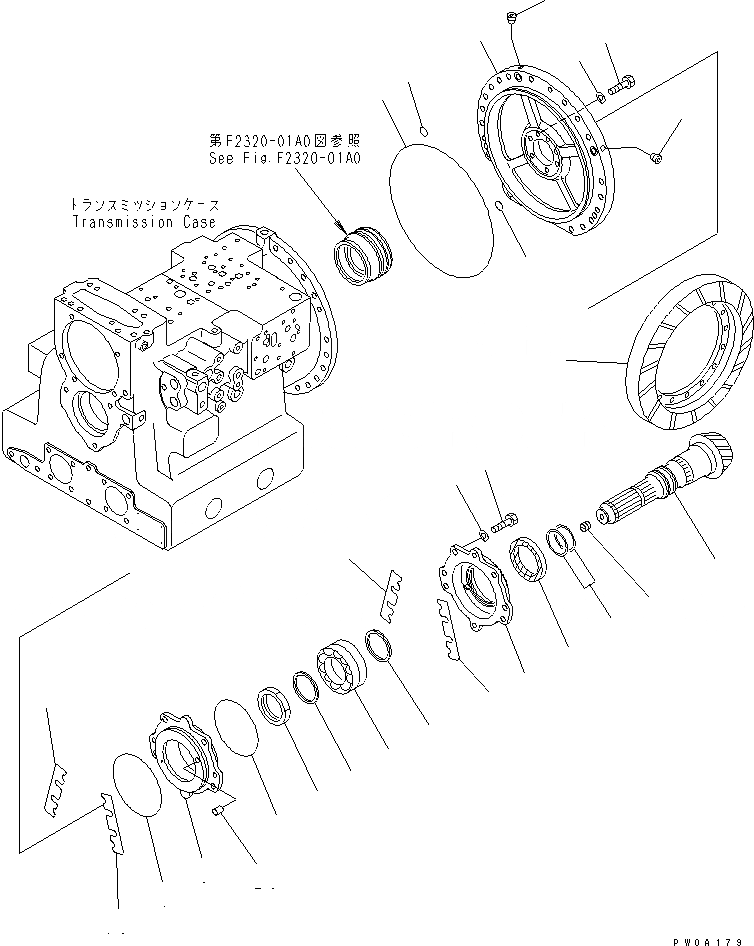 第F2320-01A0図参照
See Fig.F2320-01A0

トランスミッションケース
Transmission Case

PW0A179