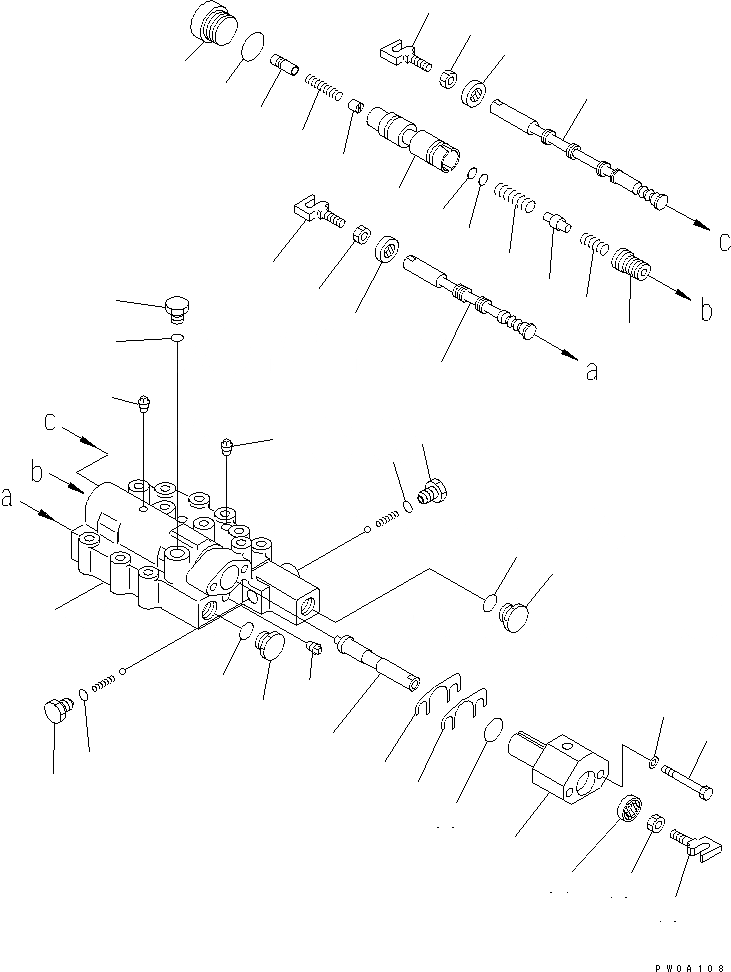 c
b
a
c
b
a
PW0A108