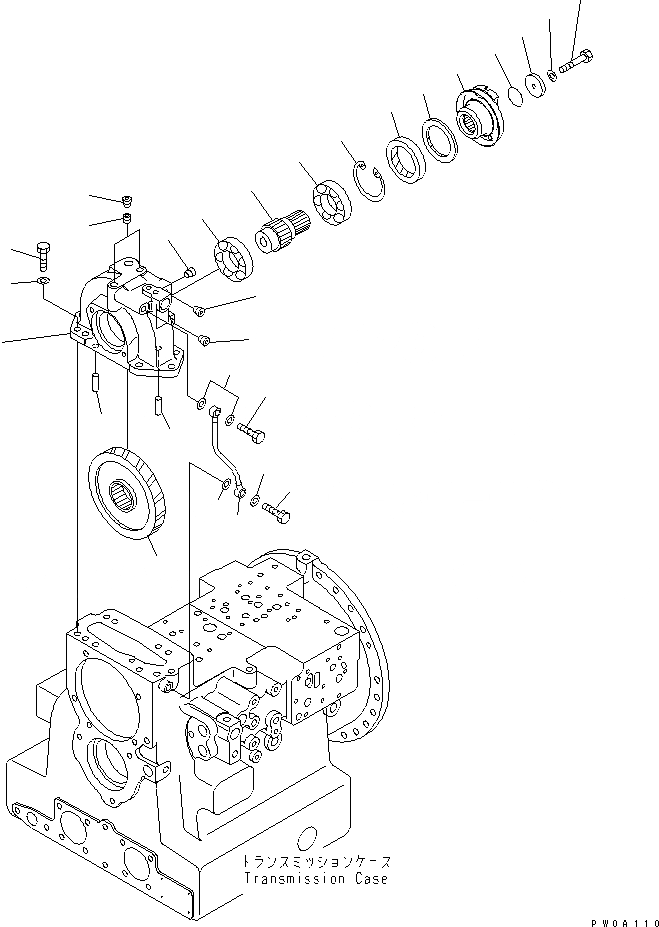 トランスミッションケース
Transmission Case

PW0A110