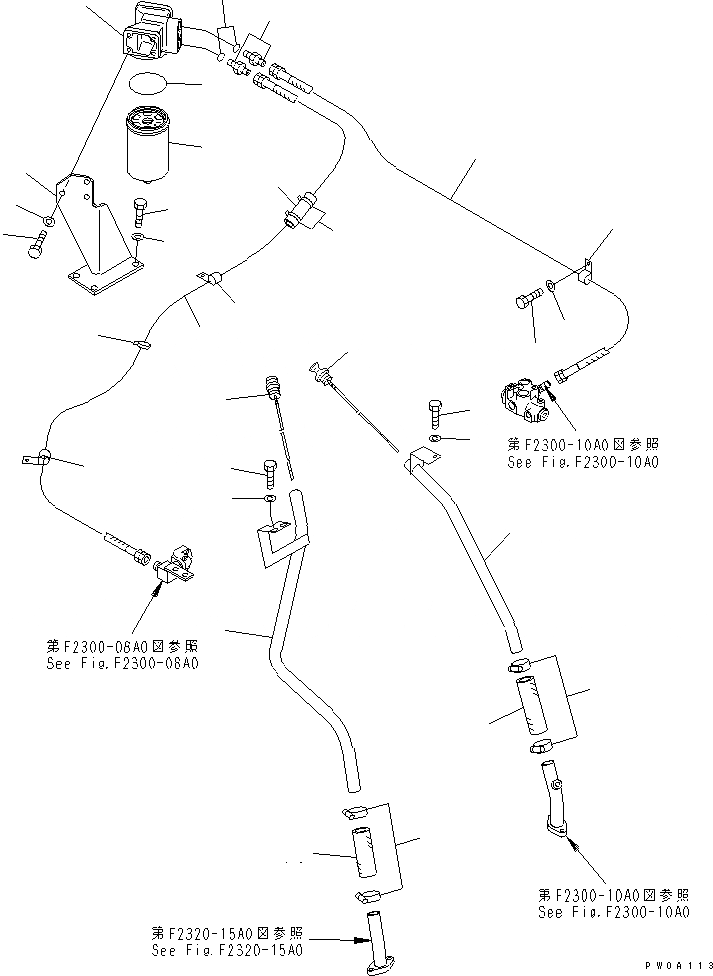 第F2300-10A0図参照
See Fig.F2300-10A0

第F2300-08A0図参照
See Fig.F2300-08A0

第F2300-10A0図参照
See Fig.F2300-10A0

第F2320-15A0図参照
See Fig.F2320-15A0

PW0A113