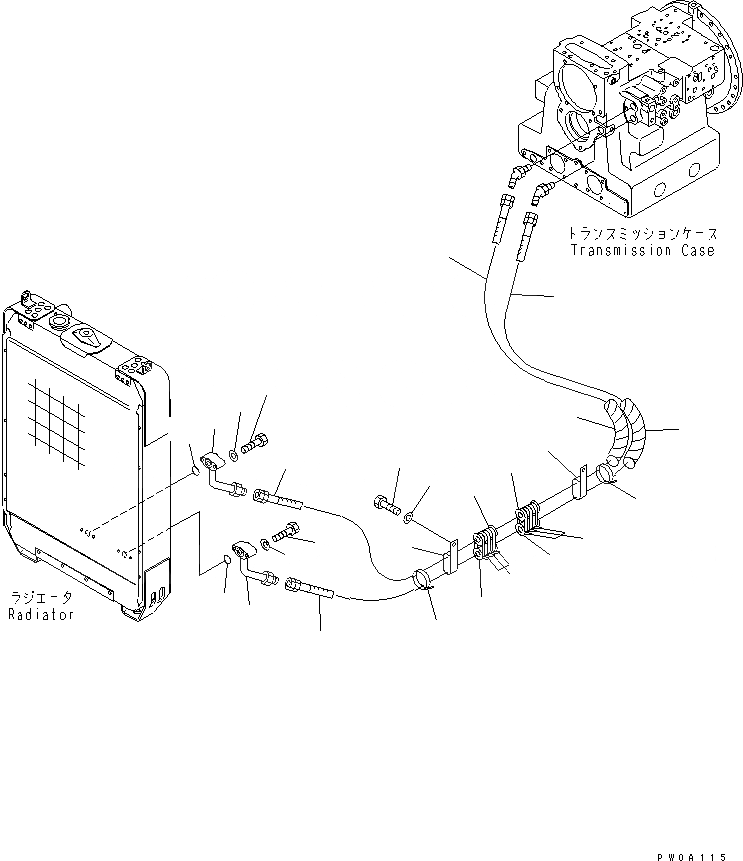 トランスミッションケース
Transmission Case

ラジエータ
Radiator

PW0A115